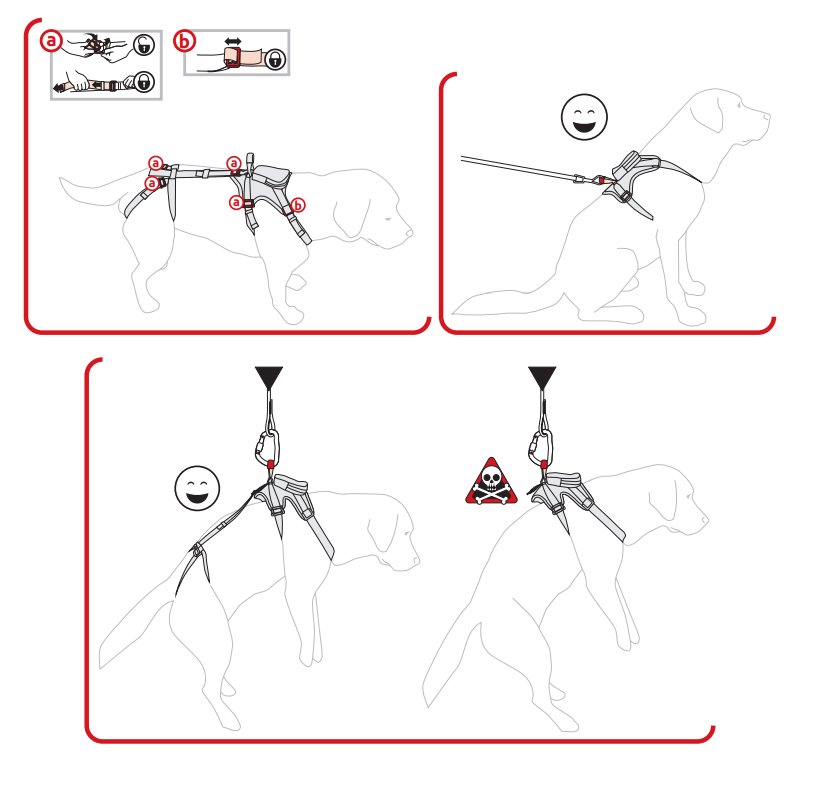 a b a a a a b