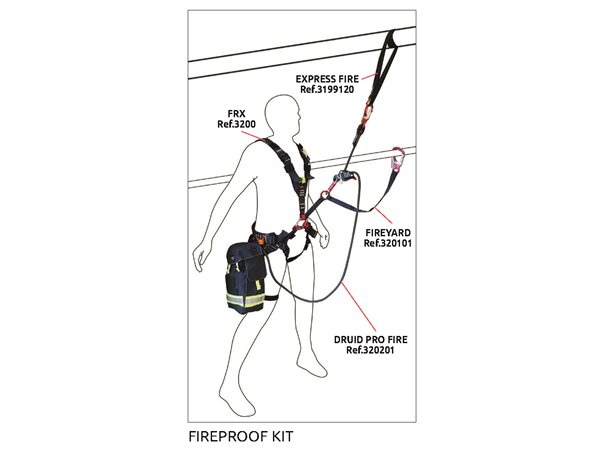 EXPRESS FIRE
Ref.3199120

FRX
Ref.3200

FIREYARD
Ref.320101

DRUID PRO FIRE
Ref.320201

FIREPROOF KIT