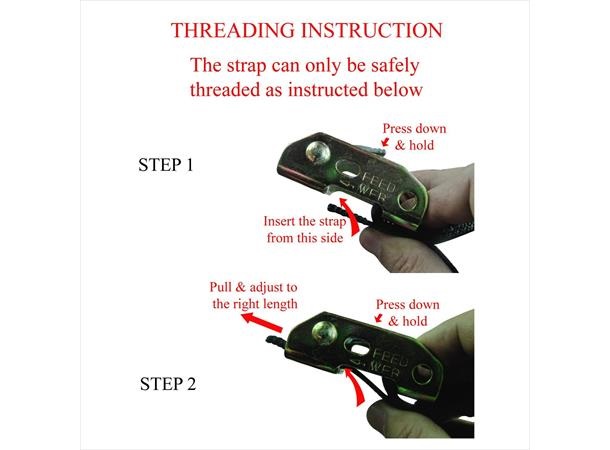 THREADING INSTRUCTION

The strap can only be safely threaded as instructed below

Press down & hold

STEP 1

FEED
WER

Insert the strap from this side

Pull & adjust to the right length

Press down & hold

FEED
WER

STEP 2