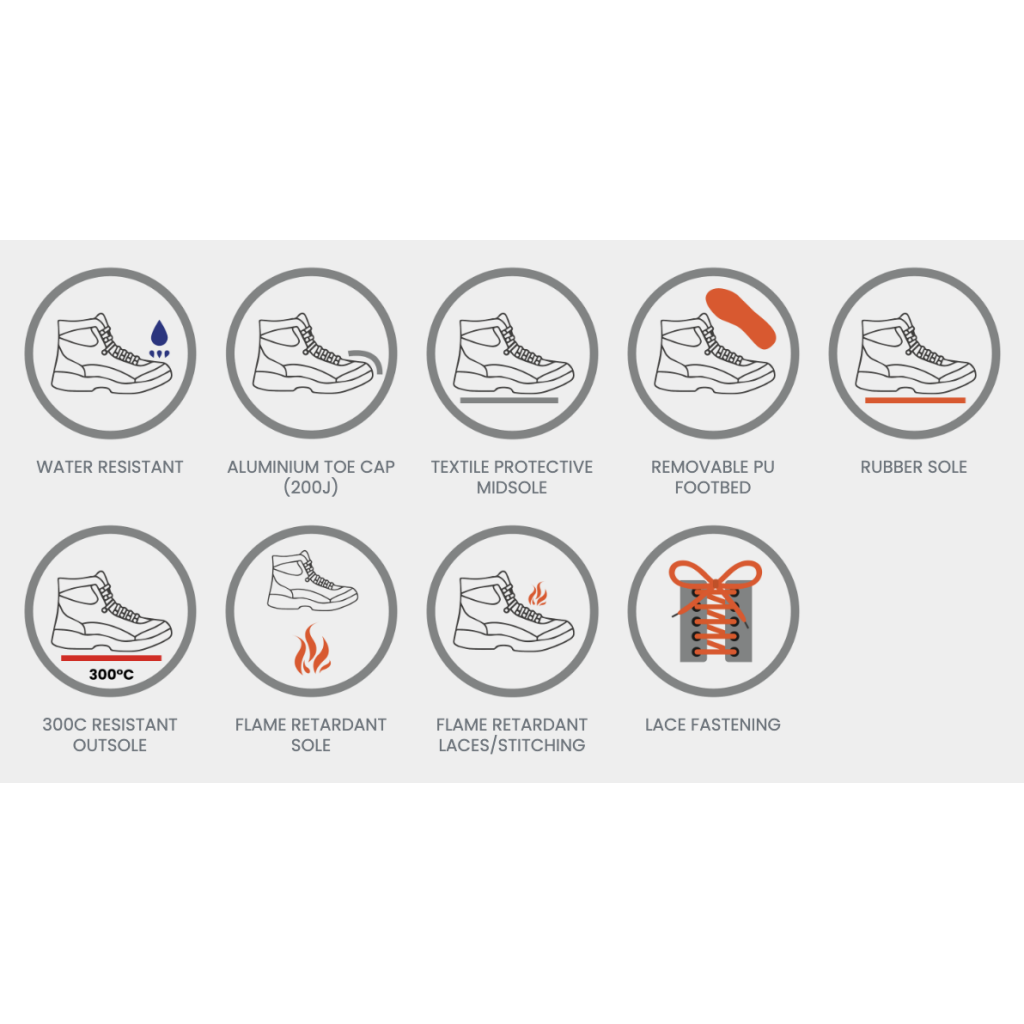 WATER RESISTANT

ALUMINIUM TOE CAP (200J)

TEXTILE PROTECTIVE MIDSOLE

REMOVABLE PU FOOTBED

RUBBER SOLE

300ºC

300C RESISTANT OUTSOLE

FLAME RETARDANT SOLE

FLAME RETARDANT LACES/STITCHING

LACE FASTENING