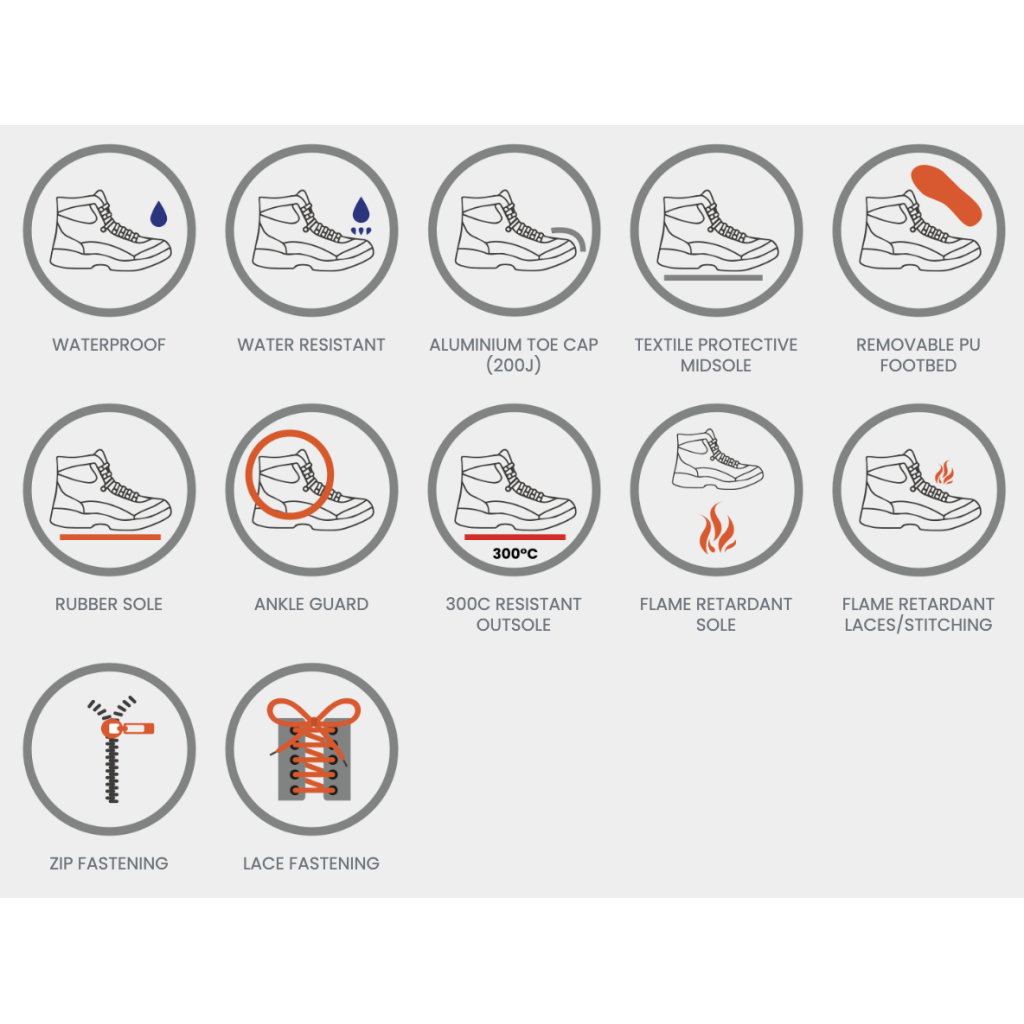 WATERPROOF

WATER RESISTANT

ALUMINIUM TOE CAP (200J)

TEXTILE PROTECTIVE MIDSOLE

REMOVABLE PU FOOTBED

RUBBER SOLE

ANKLE GUARD

300°C

300C RESISTANT OUTSOLE

FLAME RETARDANT SOLE

FLAME RETARDANT LACES/STITCHING

ZIP FASTENING

LACE FASTENING