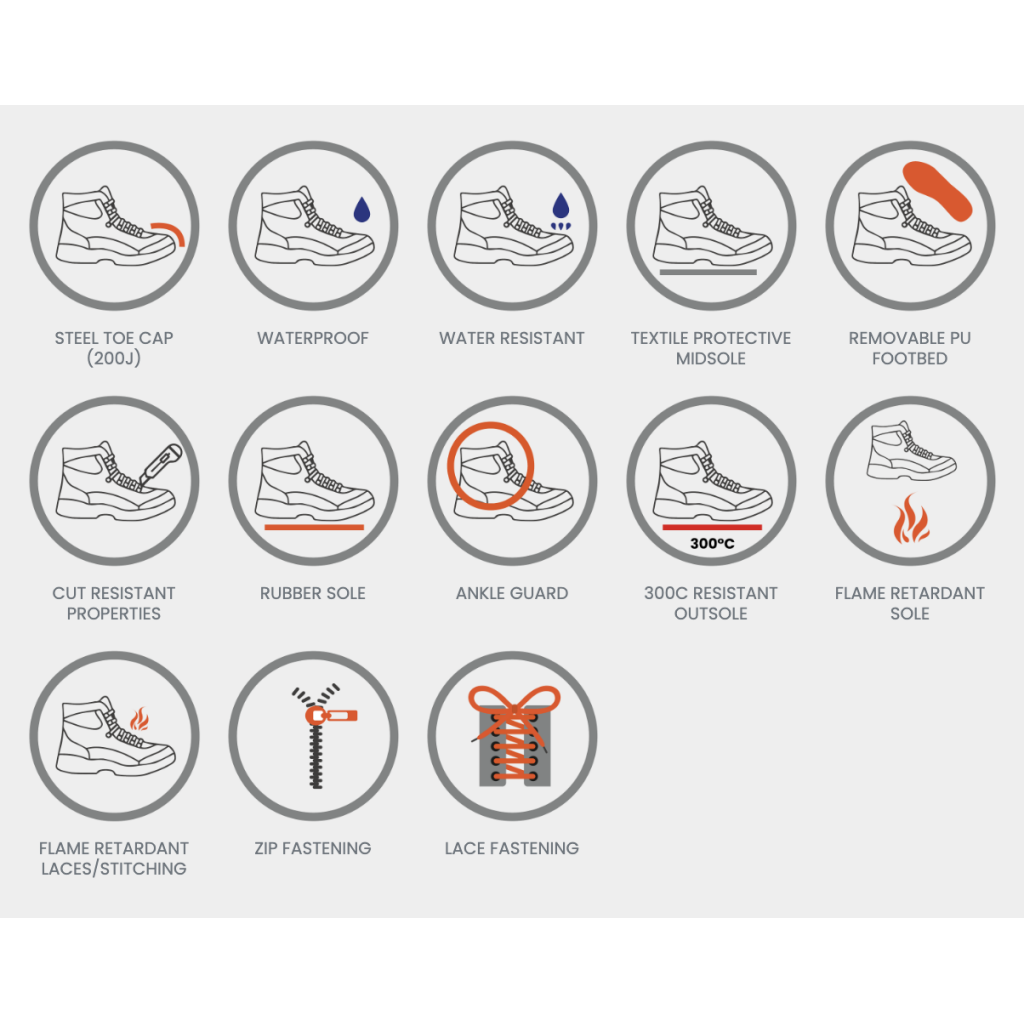 STEEL TOE CAP (200J)

WATERPROOF

WATER RESISTANT

TEXTILE PROTECTIVE MIDSOLE

REMOVABLE PU FOOTBED

CUT RESISTANT PROPERTIES

RUBBER SOLE

ANKLE GUARD

300ºC

300C RESISTANT OUTSOLE

FLAME RETARDANT SOLE

FLAME RETARDANT LACES/STITCHING

ZIP FASTENING

LACE FASTENING